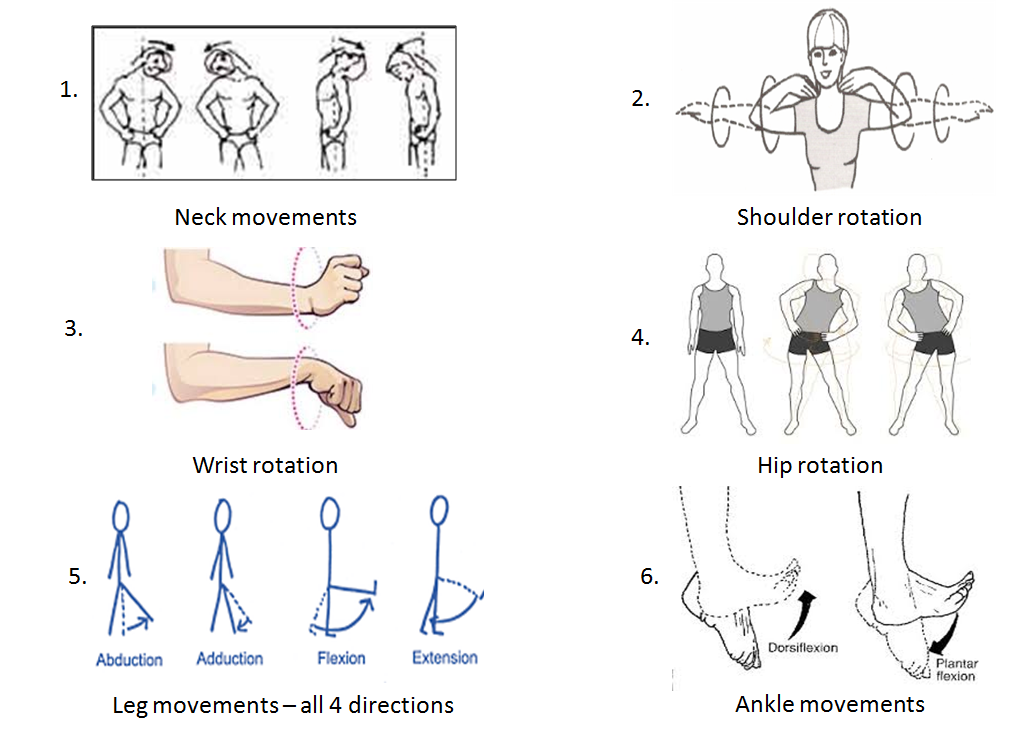 1.

Neck movements

2.

Shoulder rotation

3.

Wrist rotation

4.

Hip rotation

5.

Abduction

Adduction

Flexion

Extension

Leg movements – all 4 directions

6.

Dorsiflexion

Plantar flexion

Ankle movements