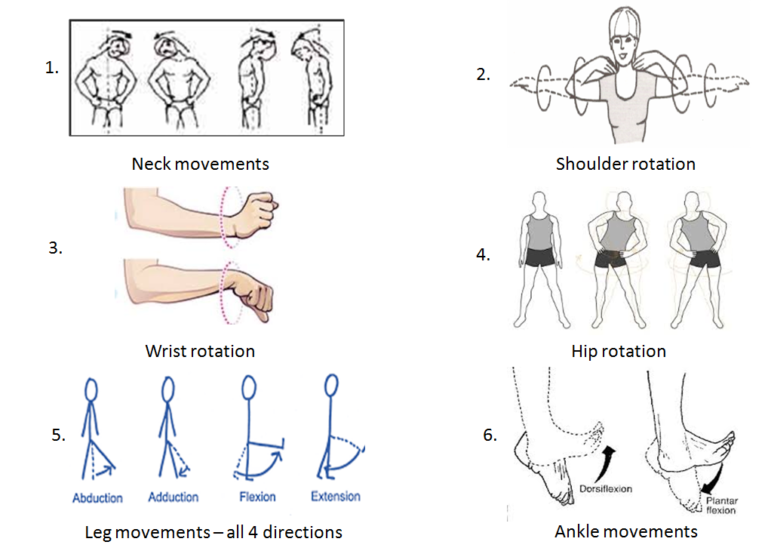 1.

Neck movements

2.

Shoulder rotation

3.

Wrist rotation

4.

Hip rotation

5.

Abduction Adduction Flexion Extension

Leg movements – all 4 directions

6.

Dorsiflexion

Plantar flexion

Ankle movements